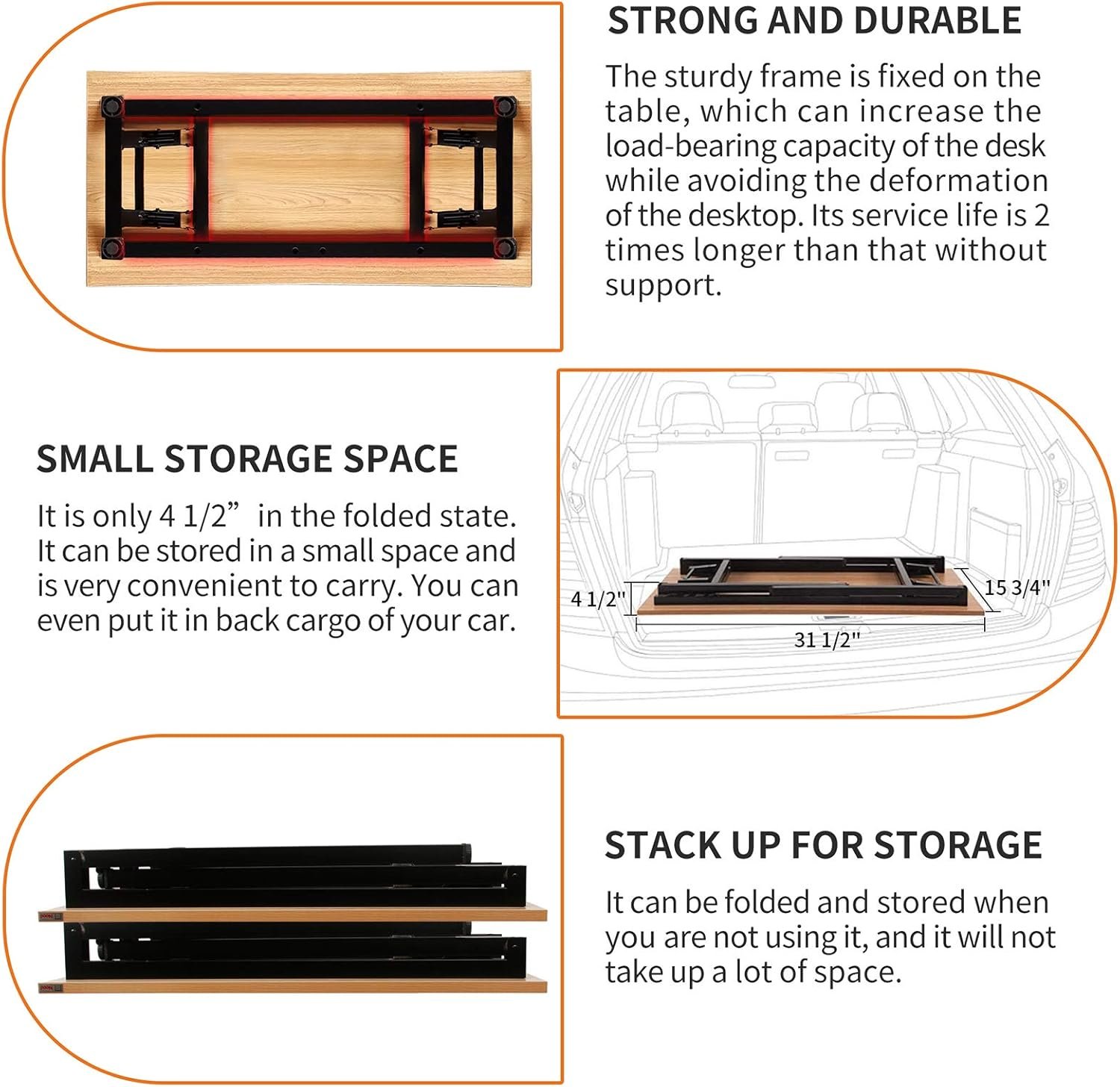 STRONG AND DURABLE

The sturdy frame is fixed on the table, which can increase the load-bearing capacity of the desk while avoiding the deformation of the desktop. Its service life is 2 times longer than that without support.

SMALL STORAGE SPACE

It is only 4 1/2” in the folded state. It can be stored in a small space and is very convenient to carry. You can even put it in back cargo of your car.

4 1/2"

15 3/4"

31 1/2"

STACK UP FOR STORAGE

It can be folded and stored when you are not using it, and it will not take up a lot of space.