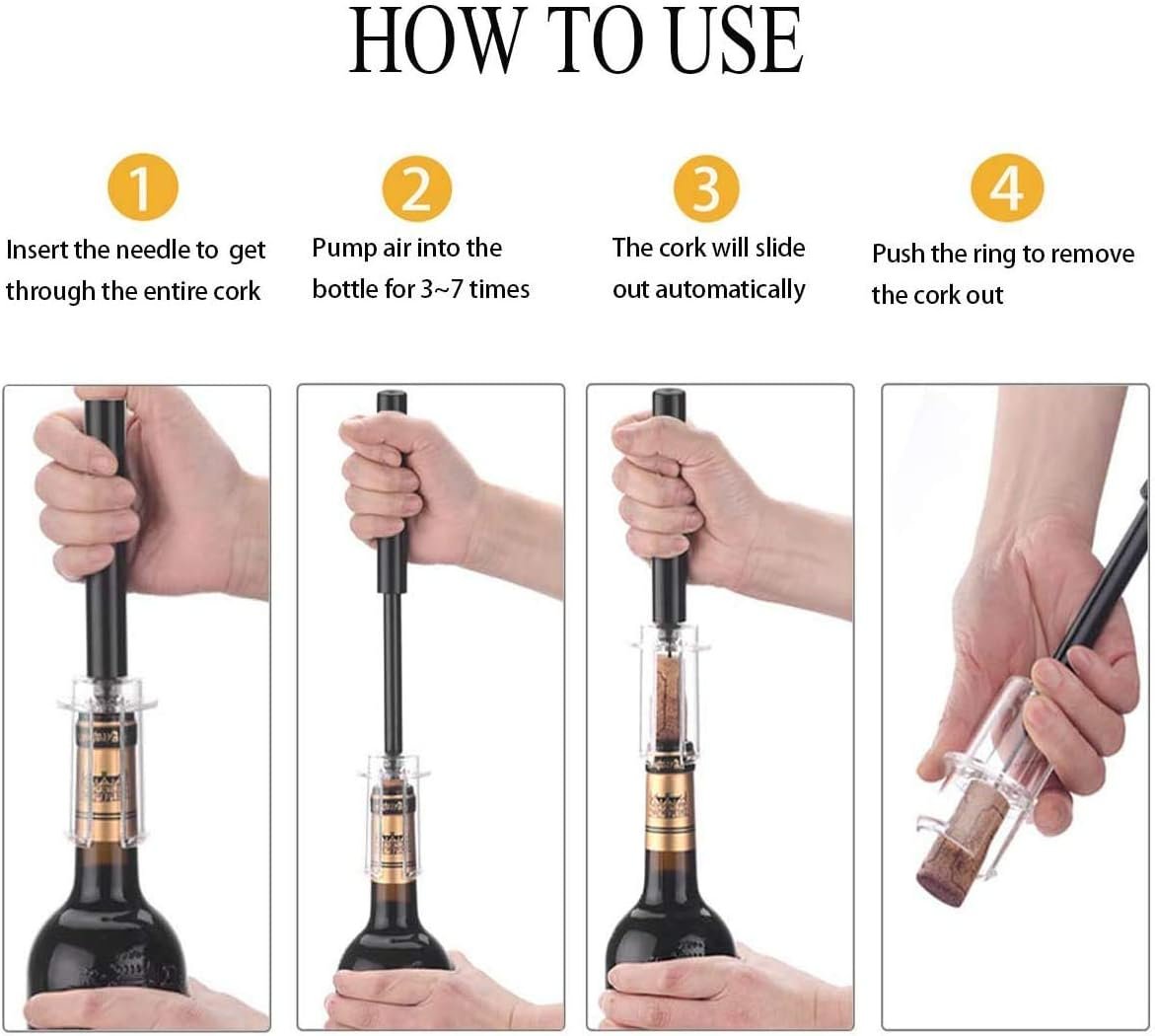 HOW TO USE

1
Insert the needle to get through the entire cork

2
Pump air into the bottle for 3~7 times

3
The cork will slide out automatically

4
Push the ring to remove the cork out