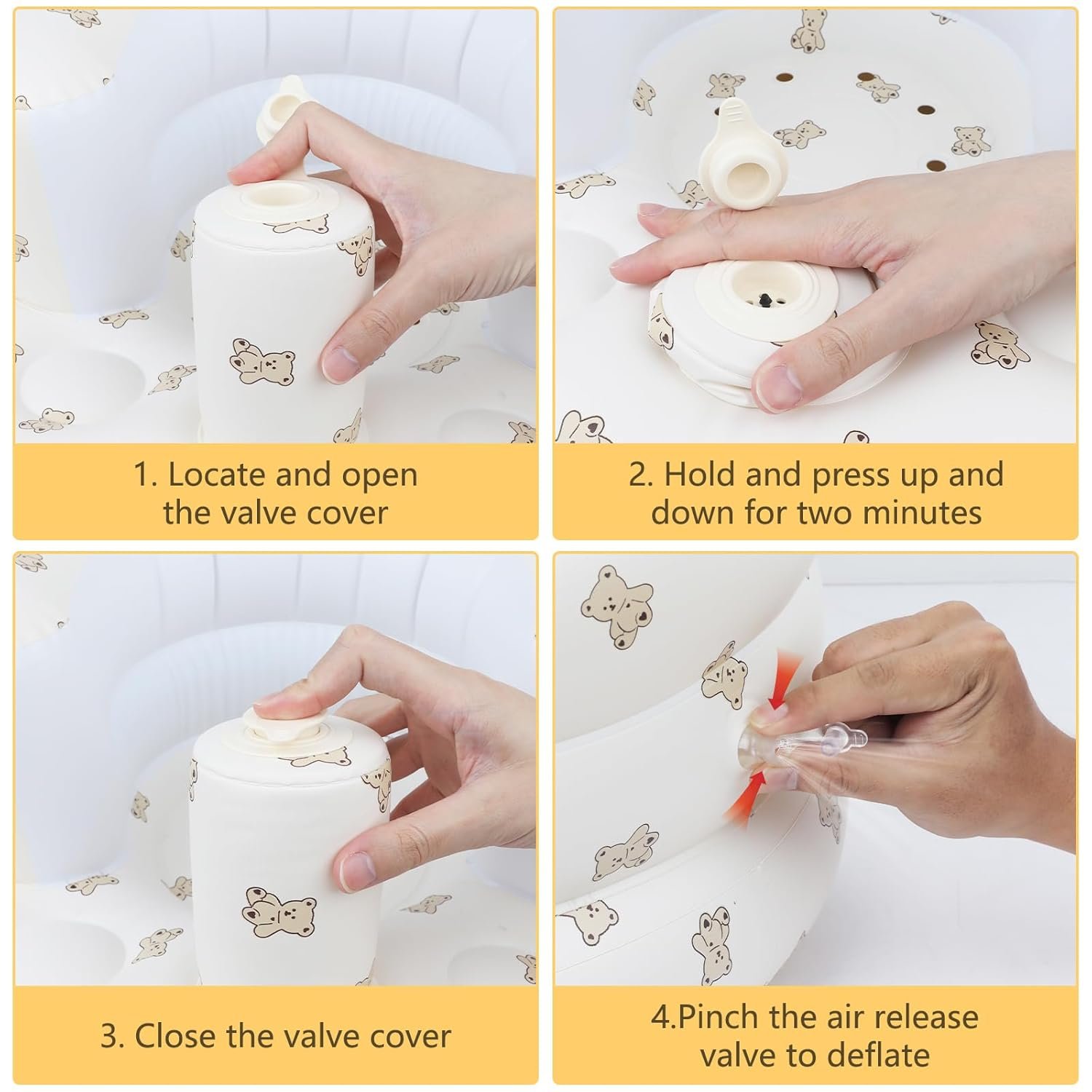 1. Locate and open the valve cover

2. Hold and press up and down for two minutes

3. Close the valve cover

4.Pinch the air release valve to deflate