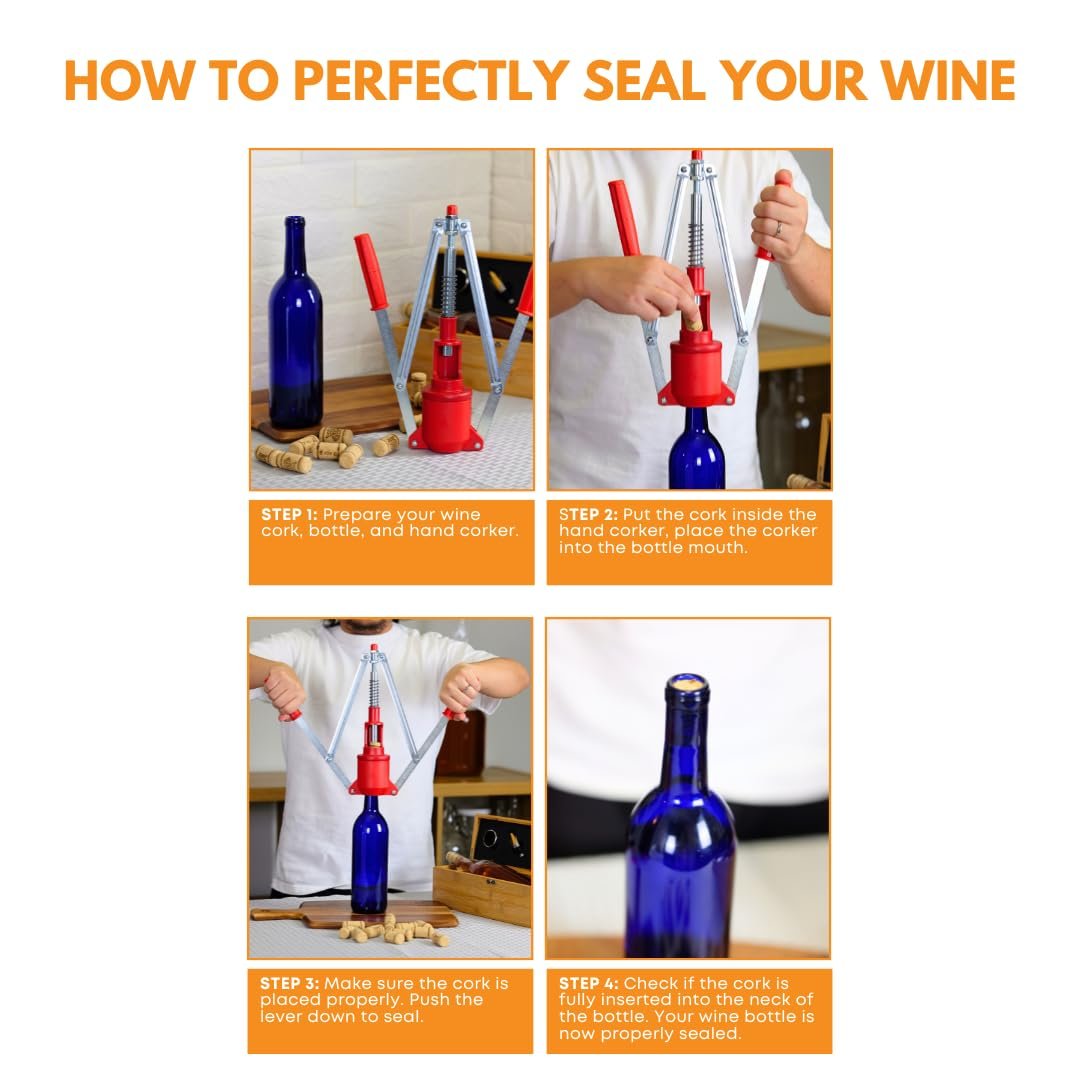 HOW TO PERFECTLY SEAL YOUR WINE

STEP 1: Prepare your wine cork, bottle, and hand corker.

STEP 2: Put the cork inside the hand corker, place the corker into the bottle mouth.

STEP 3: Make sure the cork is placed properly. Push the lever down to seal.

STEP 4: Check if the cork is fully inserted into the neck of the bottle. Your wine bottle is now properly sealed.