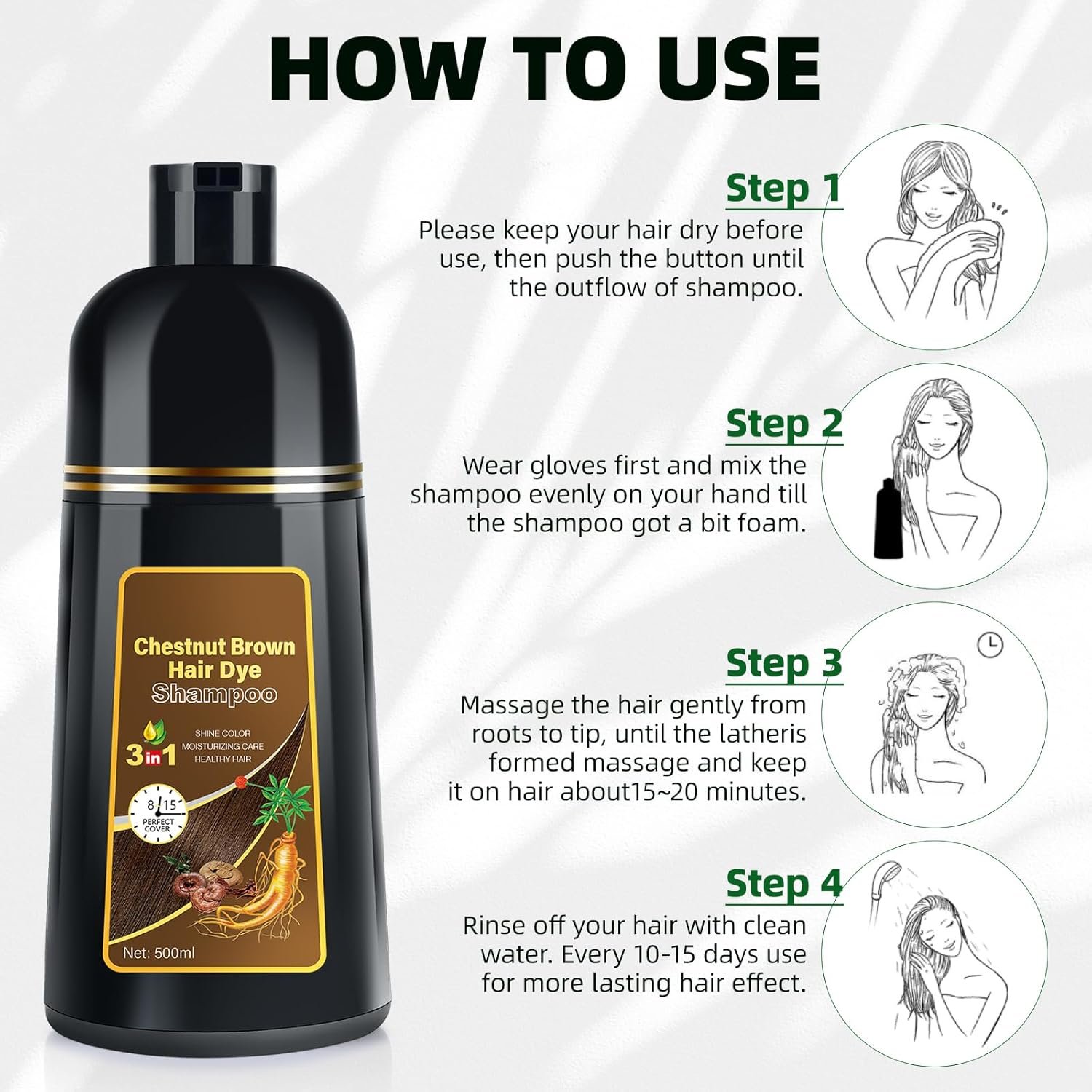 HOW TO USE

Chestnut Brown Hair Dye Shampoo

3 in 1

SHINE COLOR
MOISTURIZING CARE
HEALTHY HAIR

8 15
PERFECT COVER

Net: 500ml

Step 1
Please keep your hair dry before use, then push the button until the outflow of shampoo.

Step 2
Wear gloves first and mix the shampoo evenly on your hand till the shampoo got a bit foam.

Step 3
Massage the hair gently from roots to tip, until the latheris formed massage and keep it on hair about15~20 minutes.

Step 4
Rinse off your hair with clean water. Every 10-15 days use for more lasting hair effect.