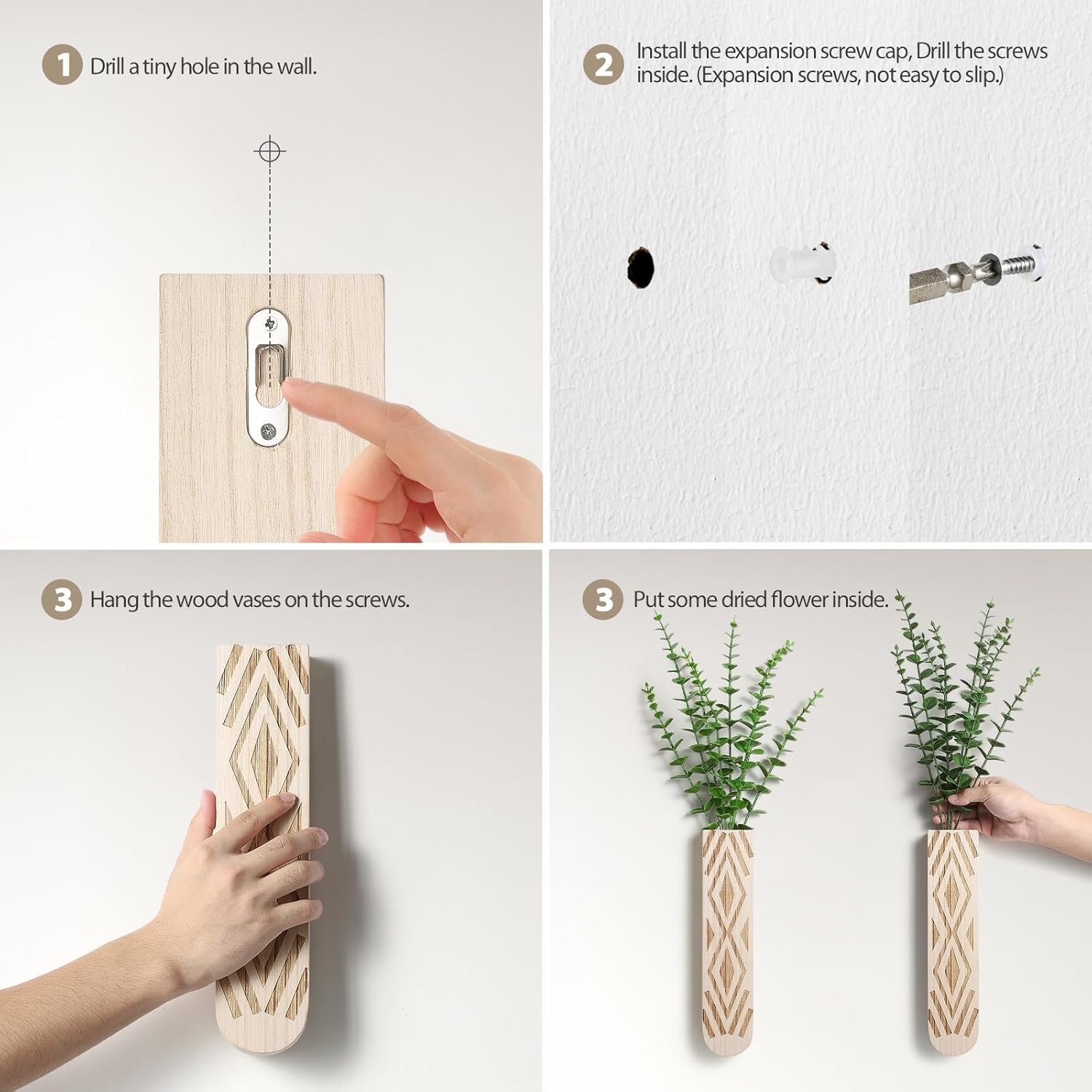 1 Drill a tiny hole in the wall.

2 Install the expansion screw cap, Drill the screws inside. (Expansion screws, not easy to slip.)

3 Hang the wood vases on the screws.

3 Put some dried flower inside.