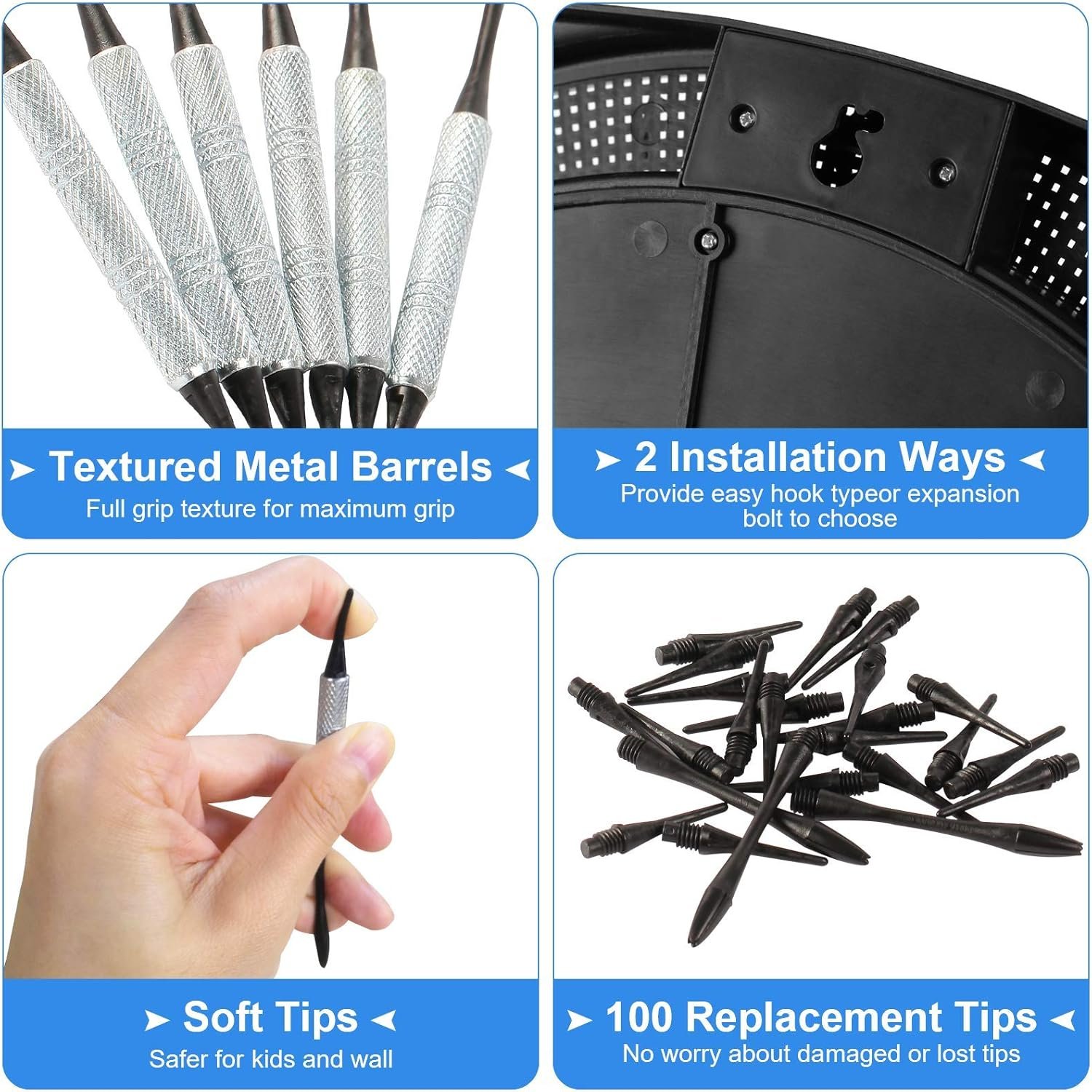 Textured Metal Barrels
Full grip texture for maximum grip

2 Installation Ways
Provide easy hook typeor expansion bolt to choose

Soft Tips
Safer for kids and wall

100 Replacement Tips
No worry about damaged or lost tips